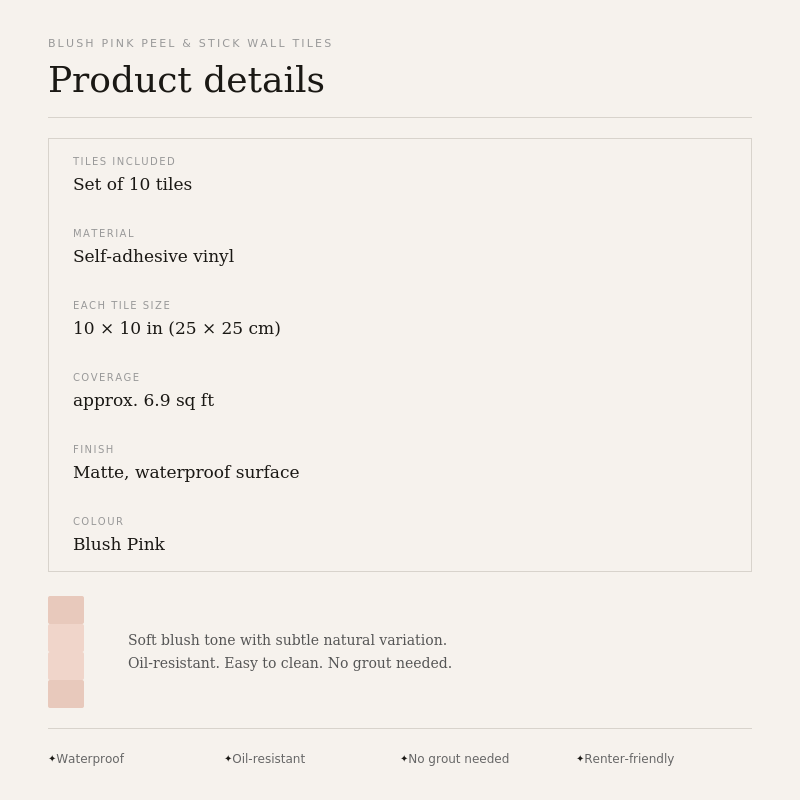 BLUSH PINK PEEL & STICK WALL TILES

Product details

TILES INCLUDED
Set of 10 tiles

MATERIAL
Self-adhesive vinyl

EACH TILE SIZE
10 × 10 in (25 × 25 cm)

COVERAGE
approx. 6.9 sq ft

FINISH
Matte, waterproof surface

COLOUR
Blush Pink

Soft blush tone with subtle natural variation.
Oil-resistant. Easy to clean. No grout needed.

✦Waterproof ✦Oil-resistant ✦No grout needed ✦Renter-friendly