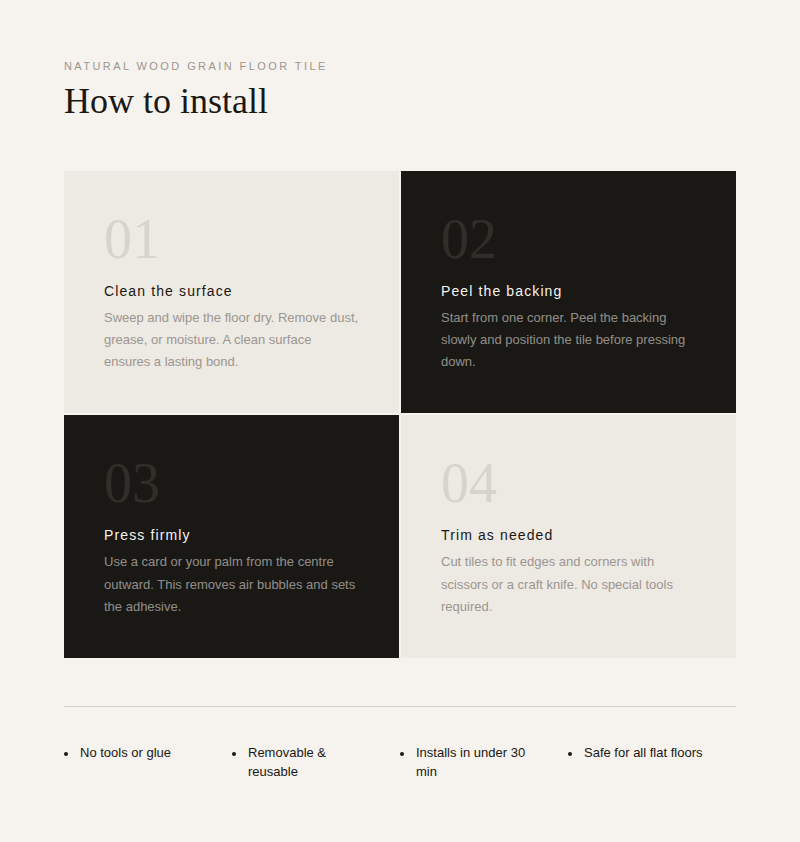 NATURAL WOOD GRAIN FLOOR TILE

How to install

01

Clean the surface

Sweep and wipe the floor dry. Remove dust, grease, or moisture. A clean surface ensures a lasting bond.

02

Peel the backing

Start from one corner. Peel the backing slowly and position the tile before pressing down.

03

Press firmly

Use a card or your palm from the centre outward. This removes air bubbles and sets the adhesive.

04

Trim as needed

Cut tiles to fit edges and corners with scissors or a craft knife. No special tools required.

• No tools or glue
• Removable & reusable
• Installs in under 30 min
• Safe for all flat floors